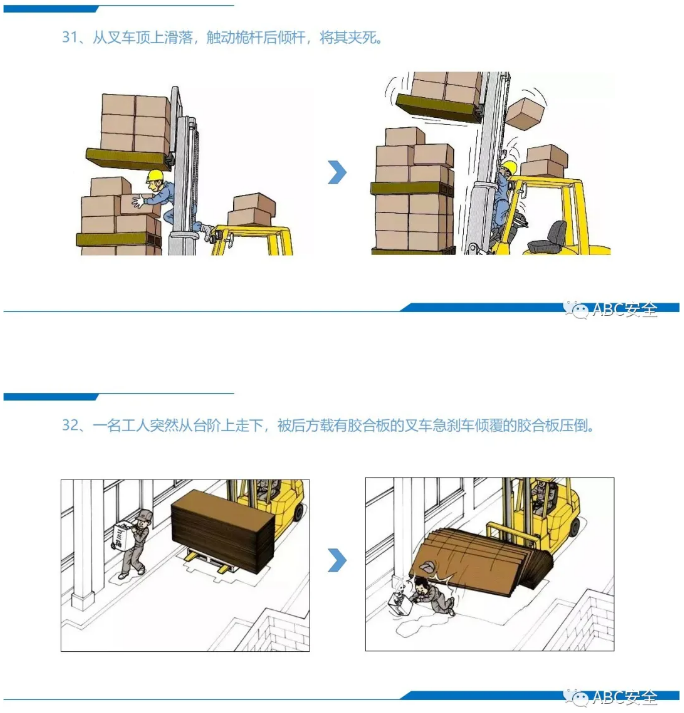 31、从叉车顶上滑落，触动桅杆后倾杆，将其夹死。

ABC安全

32、一名工人突然从台阶上走下，被后方载有胶合板的叉车急刹车倾覆的胶合板压倒。

ABC安全